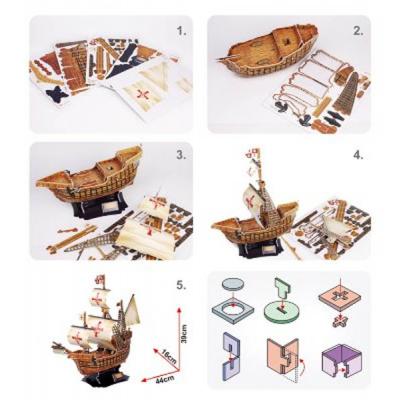 1.

2.

3.

4.

5.

39cm

16cm

44cm