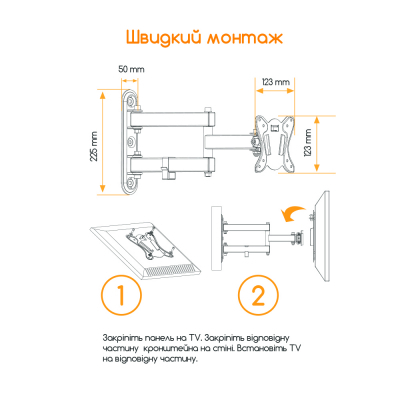 Швидкий монтаж

50 mm

123 mm

225 mm

123 mm

1

2

Закріпіть панель на TV. Закріпіть відповідну частину кронштейна на стіні. Встановіть TV на відповідну частину.