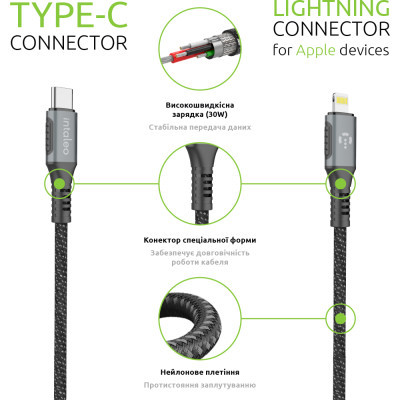 TYPE-C
CONNECTOR

LIGHTNING
CONNECTOR
for Apple devices

intaleo

Високошвидкісна зарядка (30W)

Стабільна передача даних

Конектор спеціальної форми

Забезпечує довговічність роботи кабеля

Нейлонове плетіння

Протистояння заплутуванню